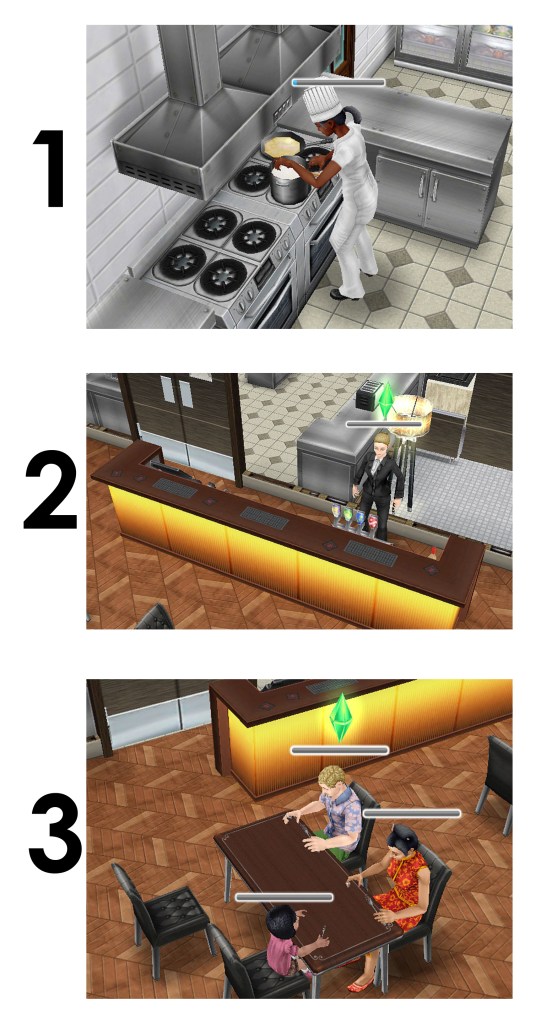 1

2

3